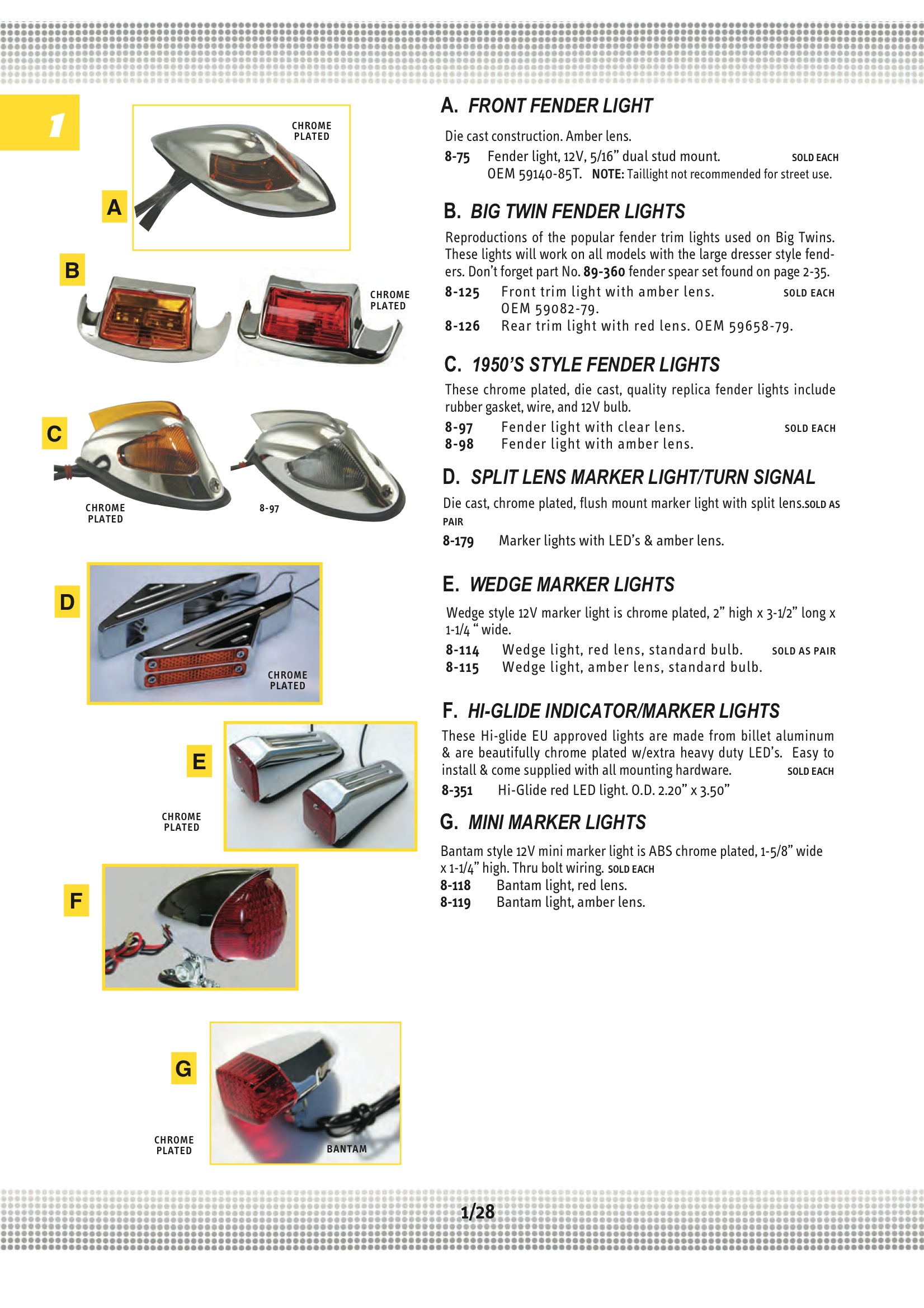 1

CHROME PLATED

A

B

CHROME PLATED

C

CHROME PLATED

8-97

D

CHROME PLATED

E

CHROME PLATED

F

G

CHROME PLATED

BANTAM

A. FRONT FENDER LIGHT

Die cast construction. Amber lens.

8-75 Fender light, 12V, 5/16" dual stud mount. SOLD EACH
OEM 59140-85T. NOTE: Taillight not recommended for street use.

B. BIG TWIN FENDER LIGHTS

Reproductions of the popular fender trim lights used on Big Twins. These lights will work on all models with the large dresser style fenders. Don't forget part No. 89-360 fender spear set found on page 2-35.

8-125 Front trim light with amber lens. SOLD EACH
OEM 59082-79.
8-126 Rear trim light with red lens. OEM 59658-79.

C. 1950'S STYLE FENDER LIGHTS

These chrome plated, die cast, quality replica fender lights include rubber gasket, wire, and 12V bulb.

8-97 Fender light with clear lens. SOLD EACH
8-98 Fender light with amber lens.

D. SPLIT LENS MARKER LIGHT/TURN SIGNAL

Die cast, chrome plated, flush mount marker light with split lens.SOLD AS PAIR

8-179 Marker lights with LED's & amber lens.

E. WEDGE MARKER LIGHTS

Wedge style 12V marker light is chrome plated, 2" high x 3-1/2" long x 1-1/4 " wide.

8-114 Wedge light, red lens, standard bulb. SOLD AS PAIR
8-115 Wedge light, amber lens, standard bulb.

F. HI-GLIDE INDICATOR/MARKER LIGHTS

These Hi-glide EU approved lights are made from billet aluminum & are beautifully chrome plated w/extra heavy duty LED's. Easy to install & come supplied with all mounting hardware. SOLD EACH

8-351 Hi-Glide red LED light. O.D. 2.20" x 3.50"

G. MINI MARKER LIGHTS

Bantam style 12V mini marker light is ABS chrome plated, 1-5/8" wide x 1-1/4" high. Thru bolt wiring. SOLD EACH

8-118 Bantam light, red lens.
8-119 Bantam light, amber lens.

1/28