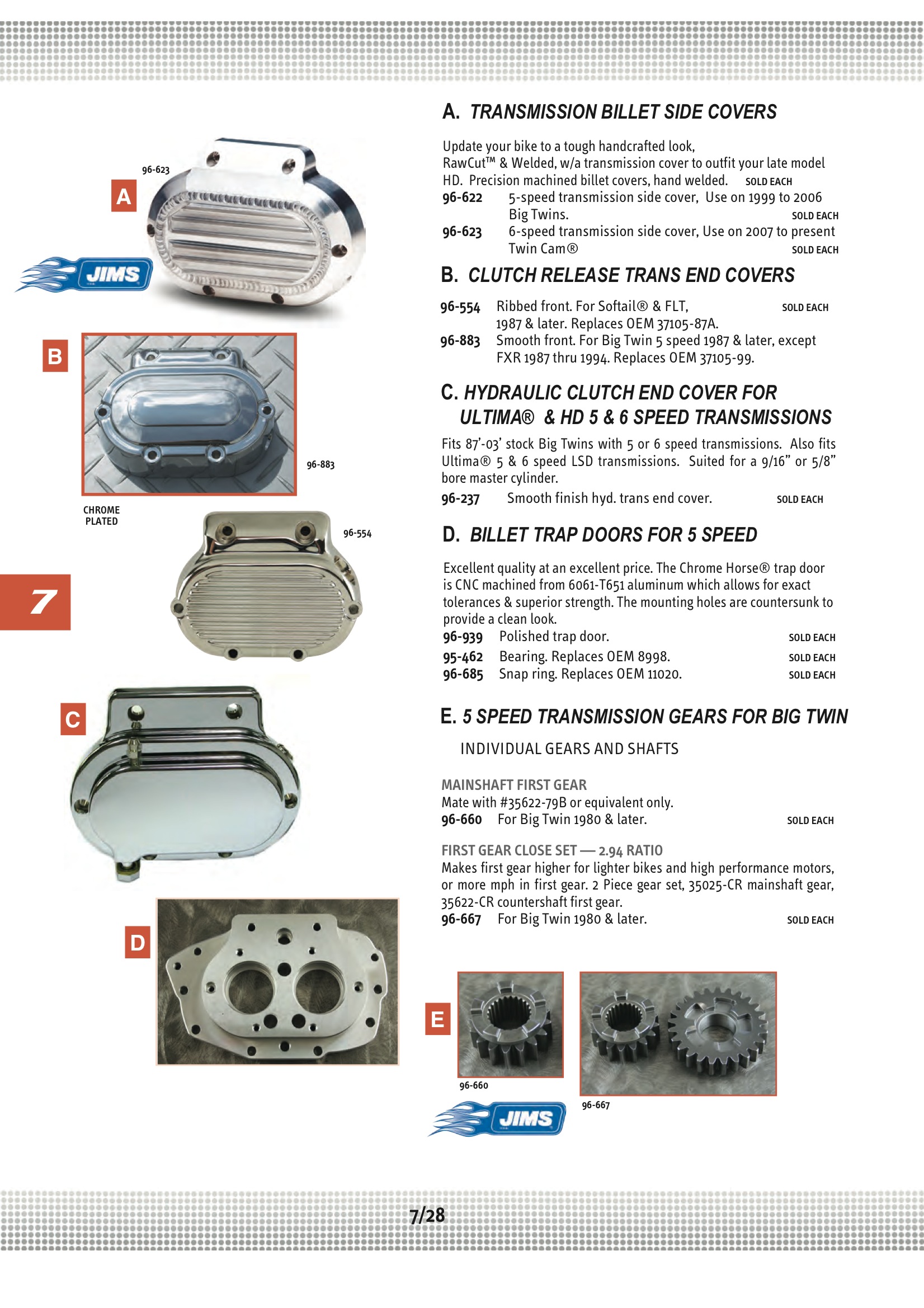 96-623

A

JIMS

B

96-883

CHROME PLATED

96-554

7

C

D

A. TRANSMISSION BILLET SIDE COVERS

Update your bike to a tough handcrafted look, RawCut™ & Welded, w/a transmission cover to outfit your late model HD. Precision machined billet covers, hand welded. SOLD EACH
96-622 5-speed transmission side cover, Use on 1999 to 2006 Big Twins. SOLD EACH
96-623 6-speed transmission side cover, Use on 2007 to present Twin Cam® SOLD EACH

B. CLUTCH RELEASE TRANS END COVERS

96-554 Ribbed front. For Softail® & FLT, 1987 & later. Replaces OEM 37105-87A. SOLD EACH
96-883 Smooth front. For Big Twin 5 speed 1987 & later, except FXR 1987 thru 1994. Replaces OEM 37105-99.

C. HYDRAULIC CLUTCH END COVER FOR ULTIMA® & HD 5 & 6 SPEED TRANSMISSIONS

Fits 87'-03' stock Big Twins with 5 or 6 speed transmissions. Also fits Ultima® 5 & 6 speed LSD transmissions. Suited for a 9/16" or 5/8" bore master cylinder.
96-237 Smooth finish hyd. trans end cover. SOLD EACH

D. BILLET TRAP DOORS FOR 5 SPEED

Excellent quality at an excellent price. The Chrome Horse® trap door is CNC machined from 6061-T651 aluminum which allows for exact tolerances & superior strength. The mounting holes are countersunk to provide a clean look.
96-939 Polished trap door. SOLD EACH
95-462 Bearing. Replaces OEM 8998. SOLD EACH
96-685 Snap ring. Replaces OEM 11020. SOLD EACH

E. 5 SPEED TRANSMISSION GEARS FOR BIG TWIN

INDIVIDUAL GEARS AND SHAFTS

MAINSHAFT FIRST GEAR
Mate with #35622-79B or equivalent only.
96-660 For Big Twin 1980 & later. SOLD EACH

FIRST GEAR CLOSE SET — 2.94 RATIO
Makes first gear higher for lighter bikes and high performance motors, or more mph in first gear. 2 Piece gear set, 35025-CR mainshaft gear, 35622-CR countershaft first gear.
96-667 For Big Twin 1980 & later. SOLD EACH

E

96-660

96-667

JIMS

7/28