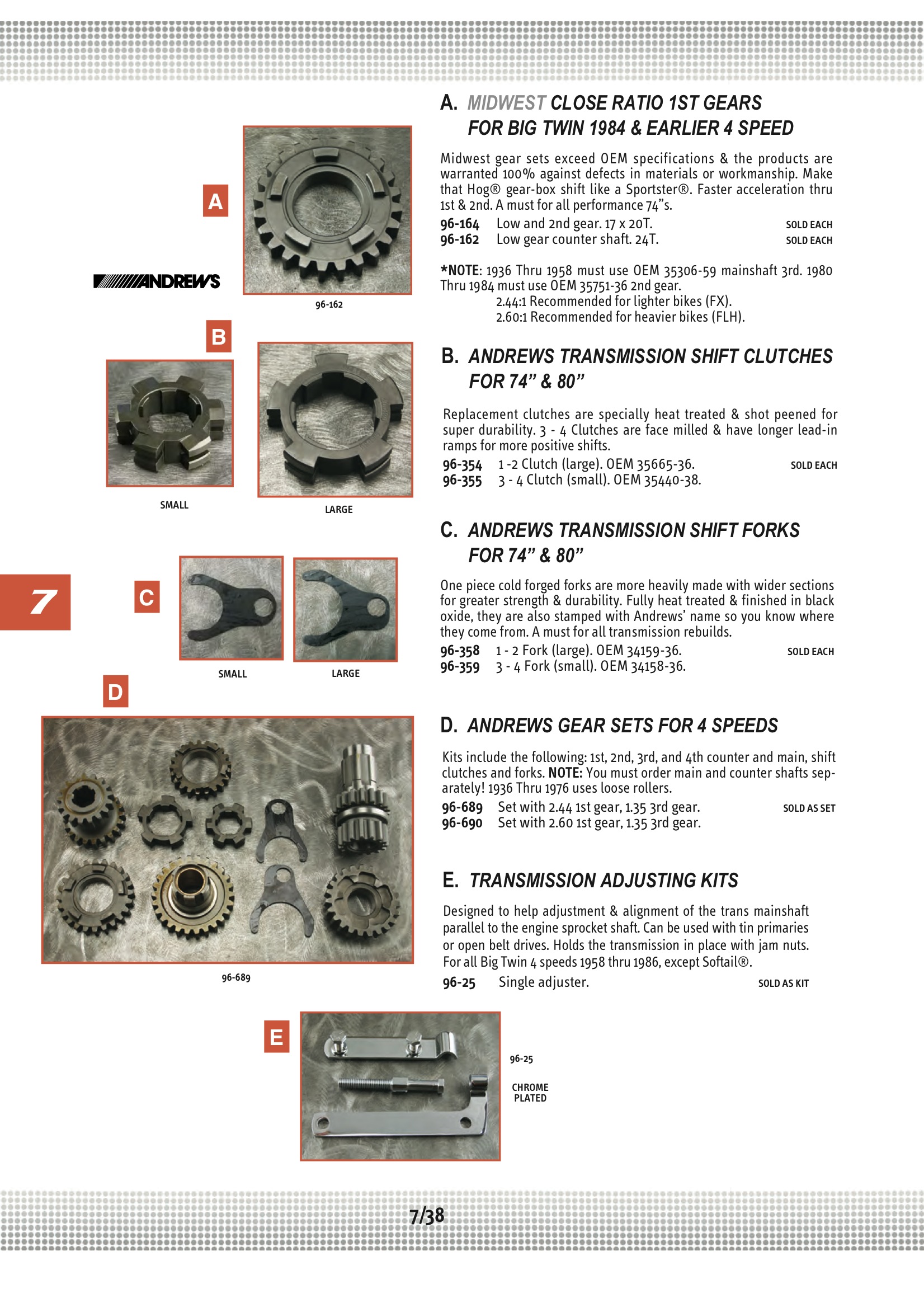 A

ANDREWS

96-162

B

SMALL

LARGE

7

C

SMALL

LARGE

D

96-689

E

96-25

CHROME PLATED

A. MIDWEST CLOSE RATIO 1ST GEARS FOR BIG TWIN 1984 & EARLIER 4 SPEED

Midwest gear sets exceed OEM specifications & the products are warranted 100% against defects in materials or workmanship. Make that Hog® gear-box shift like a Sportster®. Faster acceleration thru 1st & 2nd. A must for all performance 74"s.

96-164 Low and 2nd gear. 17 x 20T. SOLD EACH
96-162 Low gear counter shaft. 24T. SOLD EACH

*NOTE: 1936 Thru 1958 must use OEM 35306-59 mainshaft 3rd. 1980 Thru 1984 must use OEM 35751-36 2nd gear.
2.44:1 Recommended for lighter bikes (FX).
2.60:1 Recommended for heavier bikes (FLH).

B. ANDREWS TRANSMISSION SHIFT CLUTCHES FOR 74" & 80"

Replacement clutches are specially heat treated & shot peened for super durability. 3 - 4 Clutches are face milled & have longer lead-in ramps for more positive shifts.

96-354 1 -2 Clutch (large). OEM 35665-36. SOLD EACH
96-355 3 - 4 Clutch (small). OEM 35440-38.

C. ANDREWS TRANSMISSION SHIFT FORKS FOR 74" & 80"

One piece cold forged forks are more heavily made with wider sections for greater strength & durability. Fully heat treated & finished in black oxide, they are also stamped with Andrews' name so you know where they come from. A must for all transmission rebuilds.

96-358 1 - 2 Fork (large). OEM 34159-36. SOLD EACH
96-359 3 - 4 Fork (small). OEM 34158-36.

D. ANDREWS GEAR SETS FOR 4 SPEEDS

Kits include the following: 1st, 2nd, 3rd, and 4th counter and main, shift clutches and forks. NOTE: You must order main and counter shafts separately! 1936 Thru 1976 uses loose rollers.

96-689 Set with 2.44 1st gear, 1.35 3rd gear. SOLD AS SET
96-690 Set with 2.60 1st gear, 1.35 3rd gear.

E. TRANSMISSION ADJUSTING KITS

Designed to help adjustment & alignment of the trans mainshaft parallel to the engine sprocket shaft. Can be used with tin primaries or open belt drives. Holds the transmission in place with jam nuts. For all Big Twin 4 speeds 1958 thru 1986, except Softail®.

96-25 Single adjuster. SOLD AS KIT

7/38