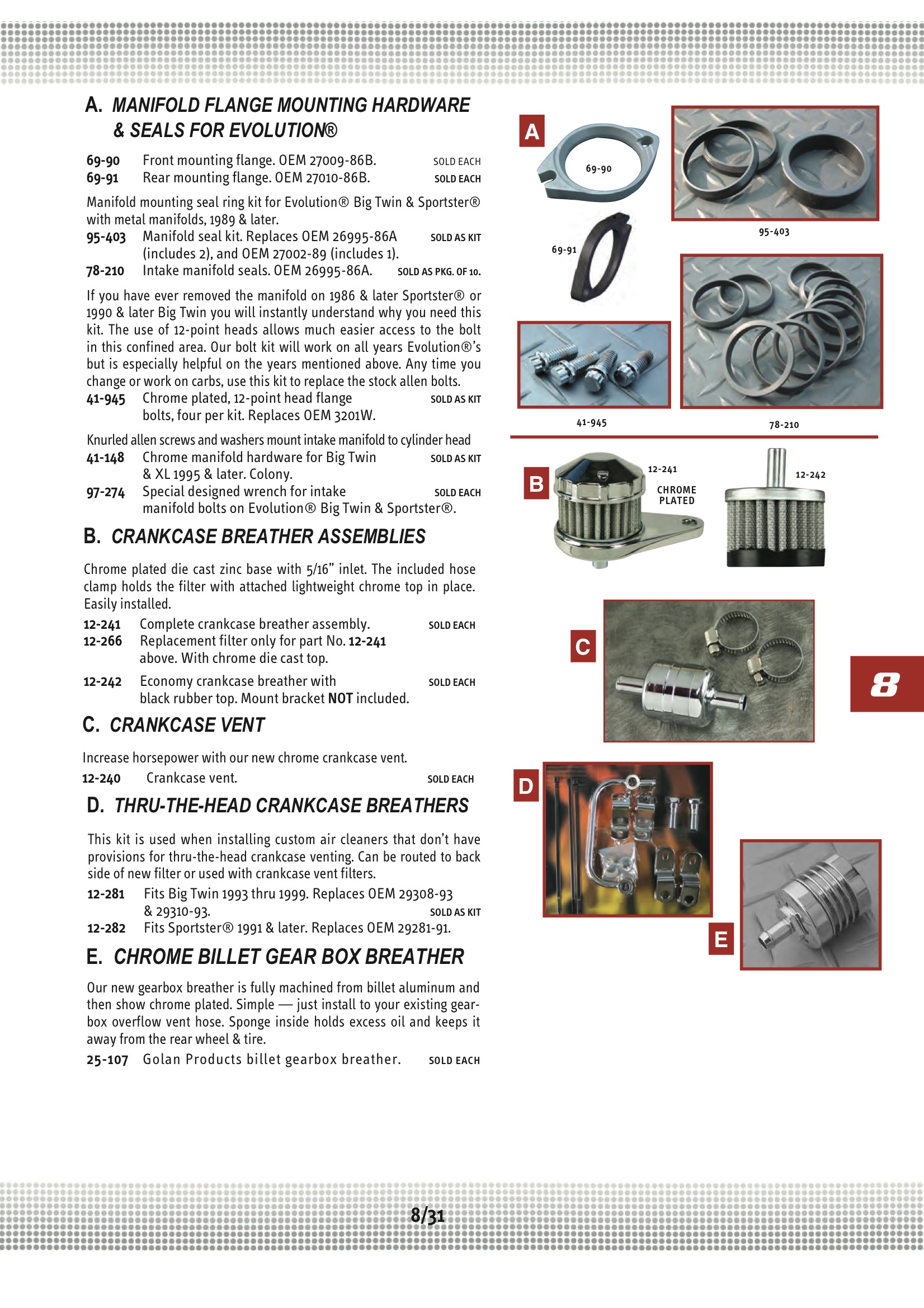 A. MANIFOLD FLANGE MOUNTING HARDWARE & SEALS FOR EVOLUTION®

69-90 Front mounting flange. OEM 27009-86B. SOLD EACH
69-91 Rear mounting flange. OEM 27010-86B. SOLD EACH

Manifold mounting seal ring kit for Evolution® Big Twin & Sportster® with metal manifolds, 1989 & later.
95-403 Manifold seal kit. Replaces OEM 26995-86A (includes 2), and OEM 27002-89 (includes 1). SOLD AS KIT
78-210 Intake manifold seals. OEM 26995-86A. SOLD AS PKG. OF 10.

If you have ever removed the manifold on 1986 & later Sportster® or 1990 & later Big Twin you will instantly understand why you need this kit. The use of 12-point heads allows much easier access to the bolt in this confined area. Our bolt kit will work on all years Evolution®'s but is especially helpful on the years mentioned above. Any time you change or work on carbs, use this kit to replace the stock allen bolts.
41-945 Chrome plated, 12-point head flange bolts, four per kit. Replaces OEM 3201W. SOLD AS KIT

Knurled allen screws and washers mount intake manifold to cylinder head
41-148 Chrome manifold hardware for Big Twin & XL 1995 & later. Colony. SOLD AS KIT
97-274 Special designed wrench for intake manifold bolts on Evolution® Big Twin & Sportster®. SOLD EACH

B. CRANKCASE BREATHER ASSEMBLIES

Chrome plated die cast zinc base with 5/16" inlet. The included hose clamp holds the filter with attached lightweight chrome top in place. Easily installed.
12-241 Complete crankcase breather assembly. SOLD EACH
12-266 Replacement filter only for part No. 12-241 above. With chrome die cast top.
12-242 Economy crankcase breather with black rubber top. Mount bracket NOT included. SOLD EACH

C. CRANKCASE VENT

Increase horsepower with our new chrome crankcase vent.
12-240 Crankcase vent. SOLD EACH

D. THRU-THE-HEAD CRANKCASE BREATHERS

This kit is used when installing custom air cleaners that don't have provisions for thru-the-head crankcase venting. Can be routed to back side of new filter or used with crankcase vent filters.
12-281 Fits Big Twin 1993 thru 1999. Replaces OEM 29308-93 & 29310-93. SOLD AS KIT
12-282 Fits Sportster® 1991 & later. Replaces OEM 29281-91.

E. CHROME BILLET GEAR BOX BREATHER

Our new gearbox breather is fully machined from billet aluminum and then show chrome plated. Simple — just install to your existing gearbox overflow vent hose. Sponge inside holds excess oil and keeps it away from the rear wheel & tire.
25-107 Golan Products billet gearbox breather. SOLD EACH

A
69-90
95-403
69-91
41-945
78-210
B
12-241
CHROME PLATED
12-242
C
8
D
E

8/31