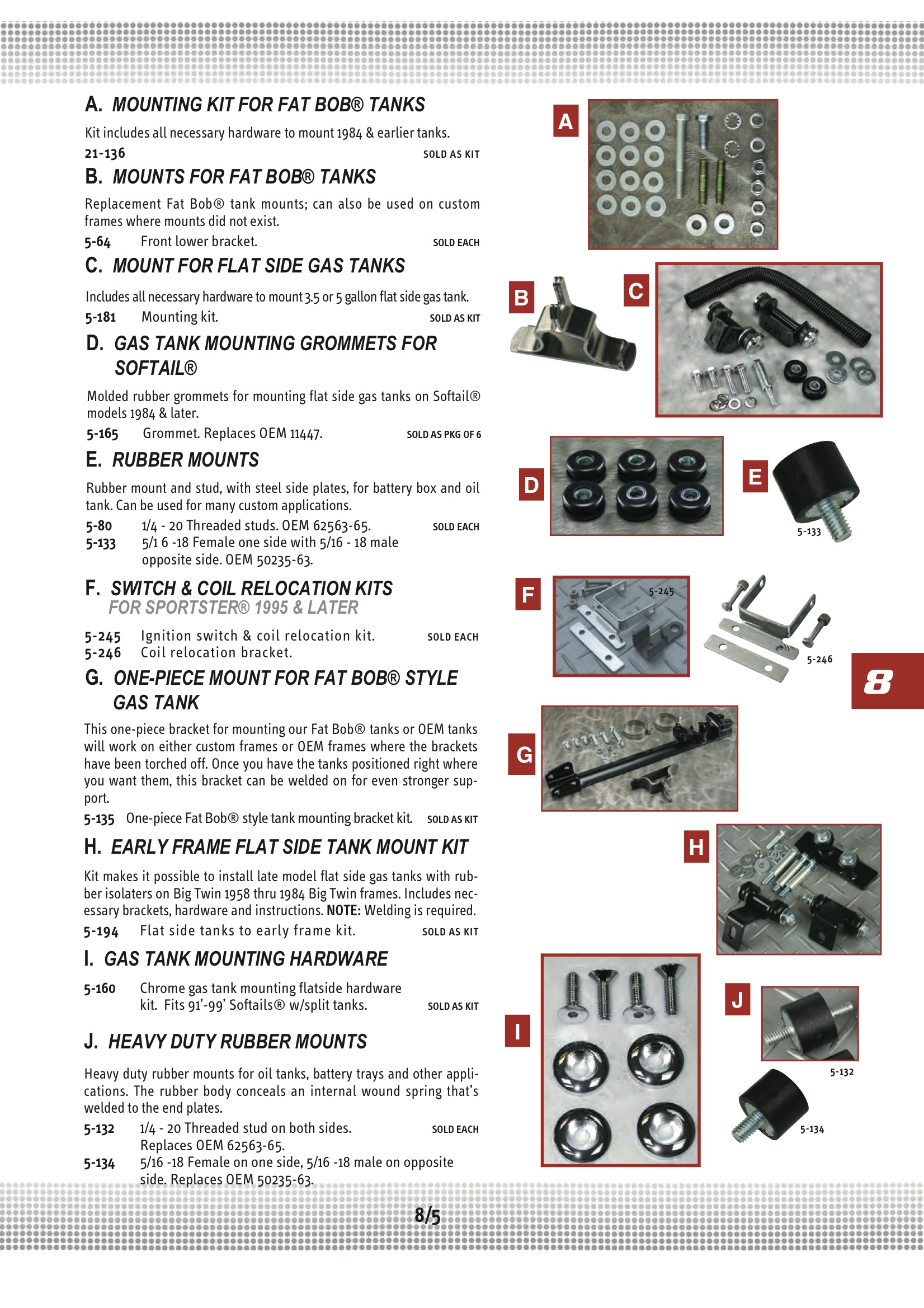 A. MOUNTING KIT FOR FAT BOB® TANKS

Kit includes all necessary hardware to mount 1984 & earlier tanks.

21-136 SOLD AS KIT

B. MOUNTS FOR FAT BOB® TANKS

Replacement Fat Bob® tank mounts; can also be used on custom frames where mounts did not exist.

5-64 Front lower bracket. SOLD EACH

C. MOUNT FOR FLAT SIDE GAS TANKS

Includes all necessary hardware to mount 3.5 or 5 gallon flat side gas tank.

5-181 Mounting kit. SOLD AS KIT

D. GAS TANK MOUNTING GROMMETS FOR SOFTAIL®

Molded rubber grommets for mounting flat side gas tanks on Softail® models 1984 & later.

5-165 Grommet. Replaces OEM 11447. SOLD AS PKG OF 6

E. RUBBER MOUNTS

Rubber mount and stud, with steel side plates, for battery box and oil tank. Can be used for many custom applications.

5-80 1/4 - 20 Threaded studs. OEM 62563-65. SOLD EACH
5-133 5/1 6 -18 Female one side with 5/16 - 18 male opposite side. OEM 50235-63.

F. SWITCH & COIL RELOCATION KITS
FOR SPORTSTER® 1995 & LATER

5-245 Ignition switch & coil relocation kit. SOLD EACH
5-246 Coil relocation bracket.

G. ONE-PIECE MOUNT FOR FAT BOB® STYLE GAS TANK

This one-piece bracket for mounting our Fat Bob® tanks or OEM tanks will work on either custom frames or OEM frames where the brackets have been torched off. Once you have the tanks positioned right where you want them, this bracket can be welded on for even stronger support.

5-135 One-piece Fat Bob® style tank mounting bracket kit. SOLD AS KIT

H. EARLY FRAME FLAT SIDE TANK MOUNT KIT

Kit makes it possible to install late model flat side gas tanks with rubber isolaters on Big Twin 1958 thru 1984 Big Twin frames. Includes necessary brackets, hardware and instructions. NOTE: Welding is required.

5-194 Flat side tanks to early frame kit. SOLD AS KIT

I. GAS TANK MOUNTING HARDWARE

5-160 Chrome gas tank mounting flatside hardware kit. Fits 91'-99' Softails® w/split tanks. SOLD AS KIT

J. HEAVY DUTY RUBBER MOUNTS

Heavy duty rubber mounts for oil tanks, battery trays and other applications. The rubber body conceals an internal wound spring that's welded to the end plates.

5-132 1/4 - 20 Threaded stud on both sides. SOLD EACH
Replaces OEM 62563-65.
5-134 5/16 -18 Female on one side, 5/16 -18 male on opposite side. Replaces OEM 50235-63.

A

B

C

D

E

5-133

F

5-245

5-246

8

G

H

I

J

5-132

5-134

8/5